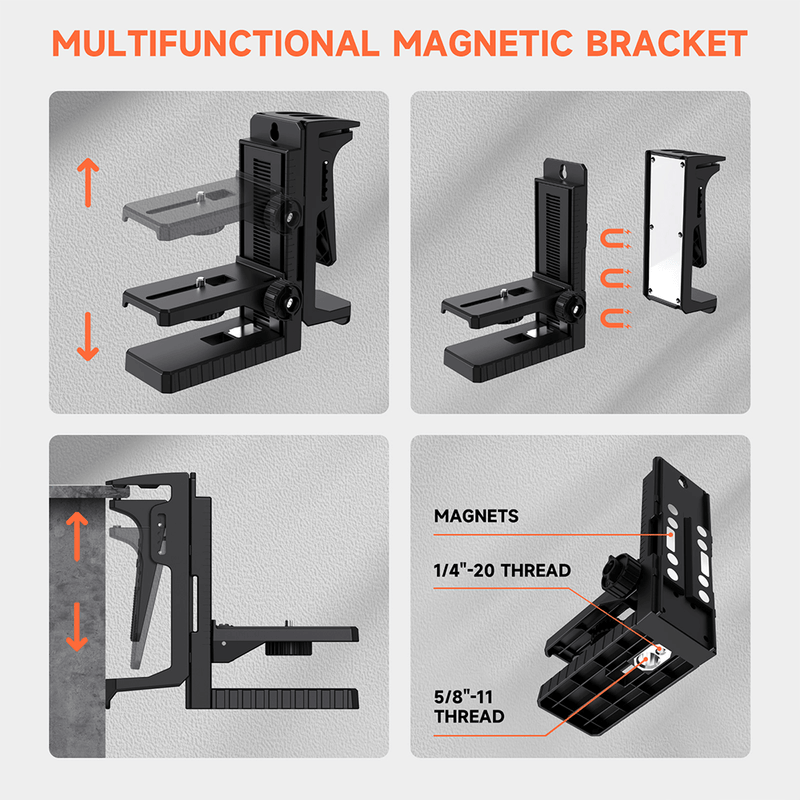 MULTIFUNCTIONAL MAGNETIC BRACKET

MAGNETS

1/4"-20 THREAD

5/8"-11 THREAD